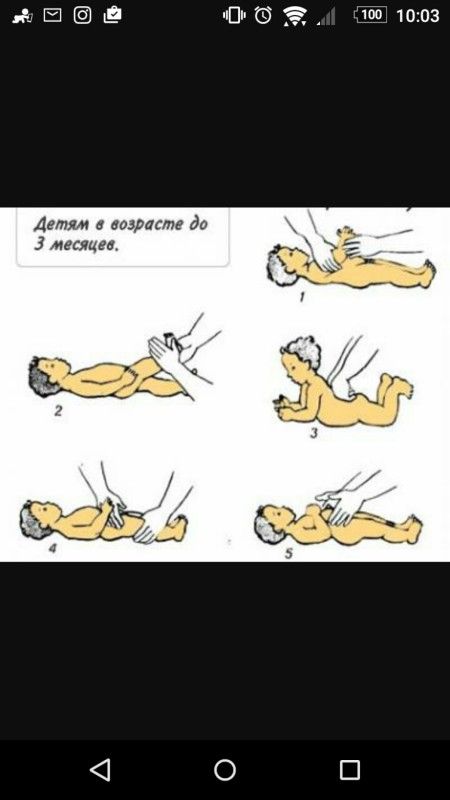 100 10:03

Детям в возрасте до 3 месяцев.

1

2

3

4

5